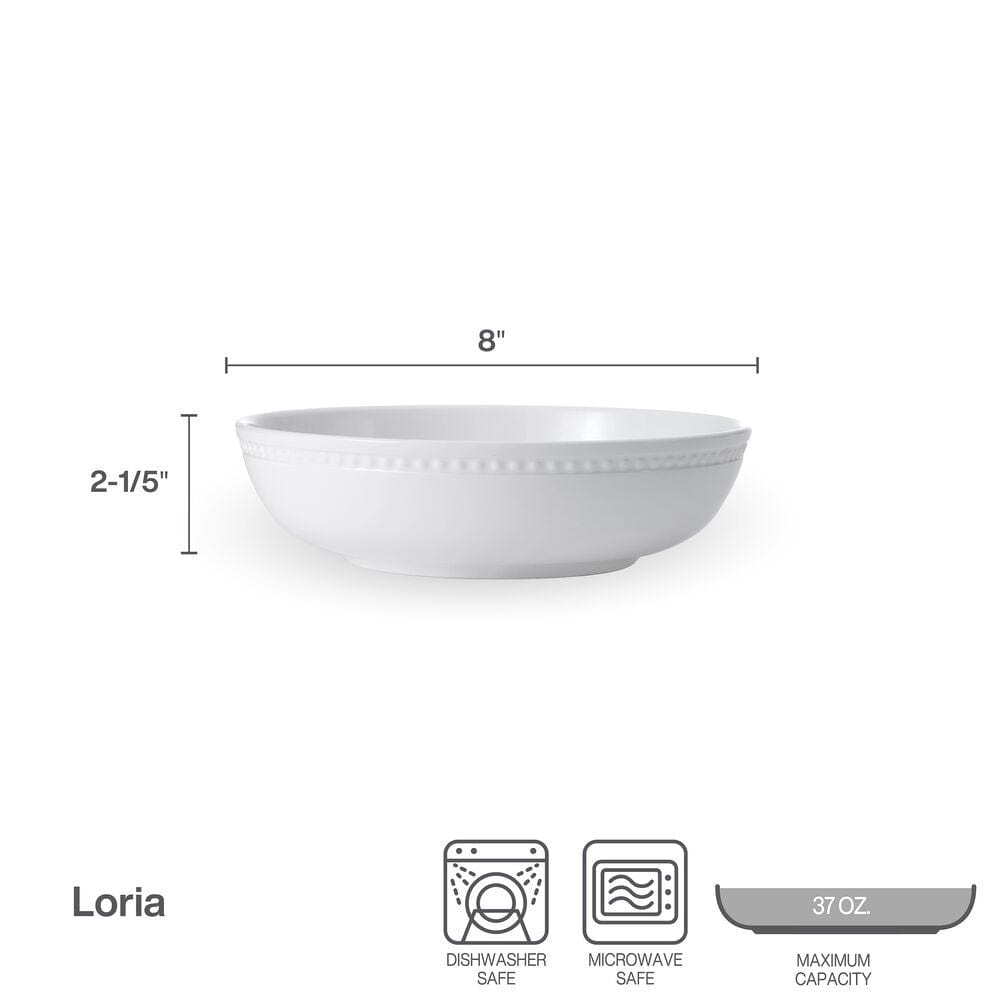 8"

2-1/5"

Loria

DISHWASHER SAFE

MICROWAVE SAFE

37 OZ.

MAXIMUM CAPACITY