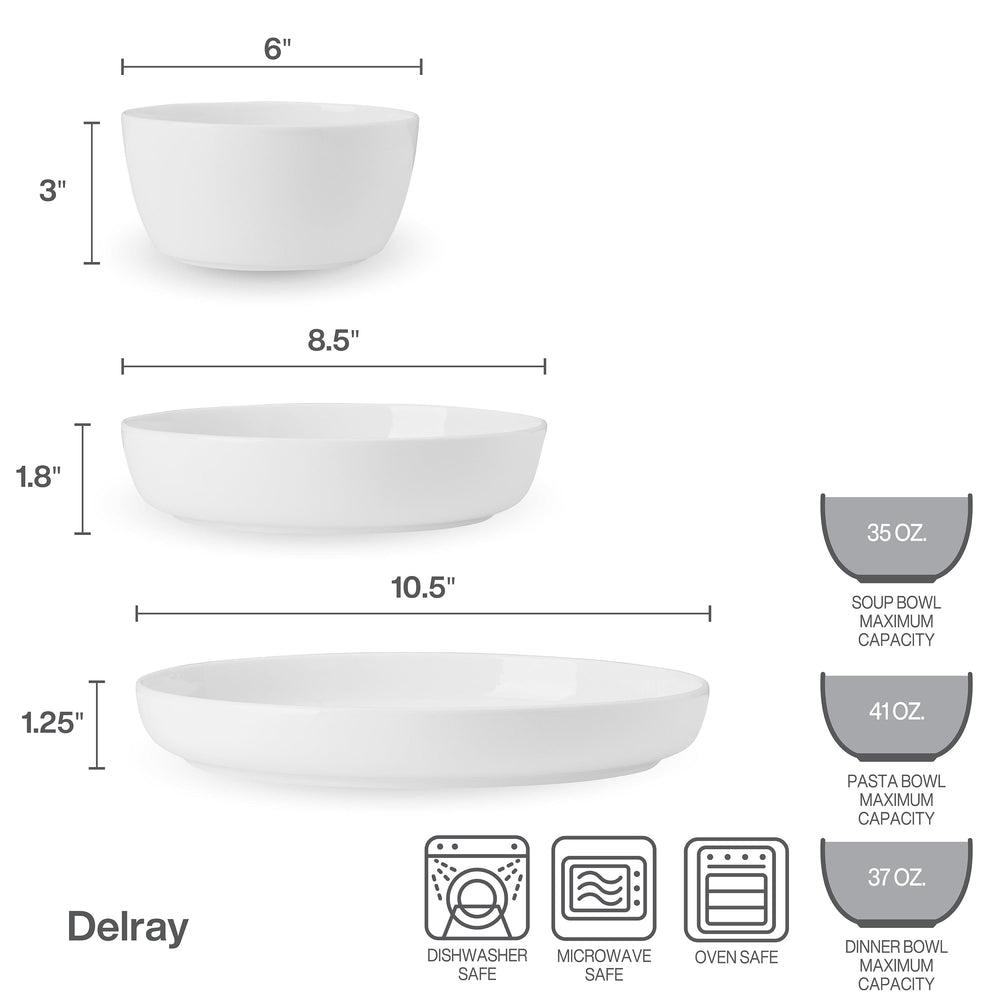 6"

3"

8.5"

1.8"

10.5"

1.25"

35 OZ.

SOUP BOWL MAXIMUM CAPACITY

41 OZ.

PASTA BOWL MAXIMUM CAPACITY

37 OZ.

DINNER BOWL MAXIMUM CAPACITY

Delray

DISHWASHER SAFE

MICROWAVE SAFE

OVEN SAFE