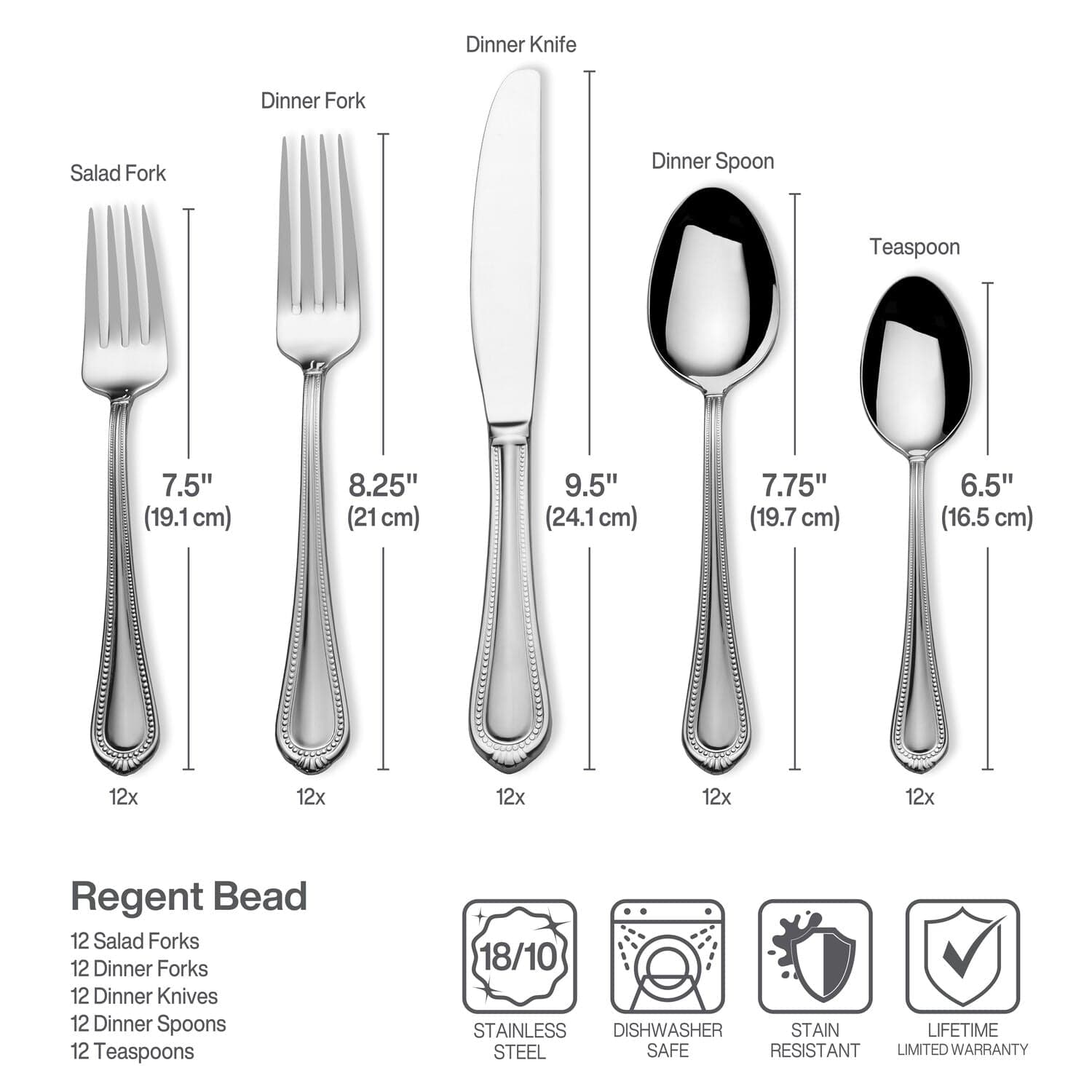 Salad Fork

7.5"
(19.1 cm)

12x

Dinner Fork

8.25"
(21 cm)

12x

Dinner Knife

9.5"
(24.1 cm)

12x

Dinner Spoon

7.75"
(19.7 cm)

12x

Teaspoon

6.5"
(16.5 cm)

12x

Regent Bead

12 Salad Forks
12 Dinner Forks
12 Dinner Knives
12 Dinner Spoons
12 Teaspoons

18/10
STAINLESS STEEL

DISHWASHER SAFE

STAIN RESISTANT

LIFETIME
LIMITED WARRANTY